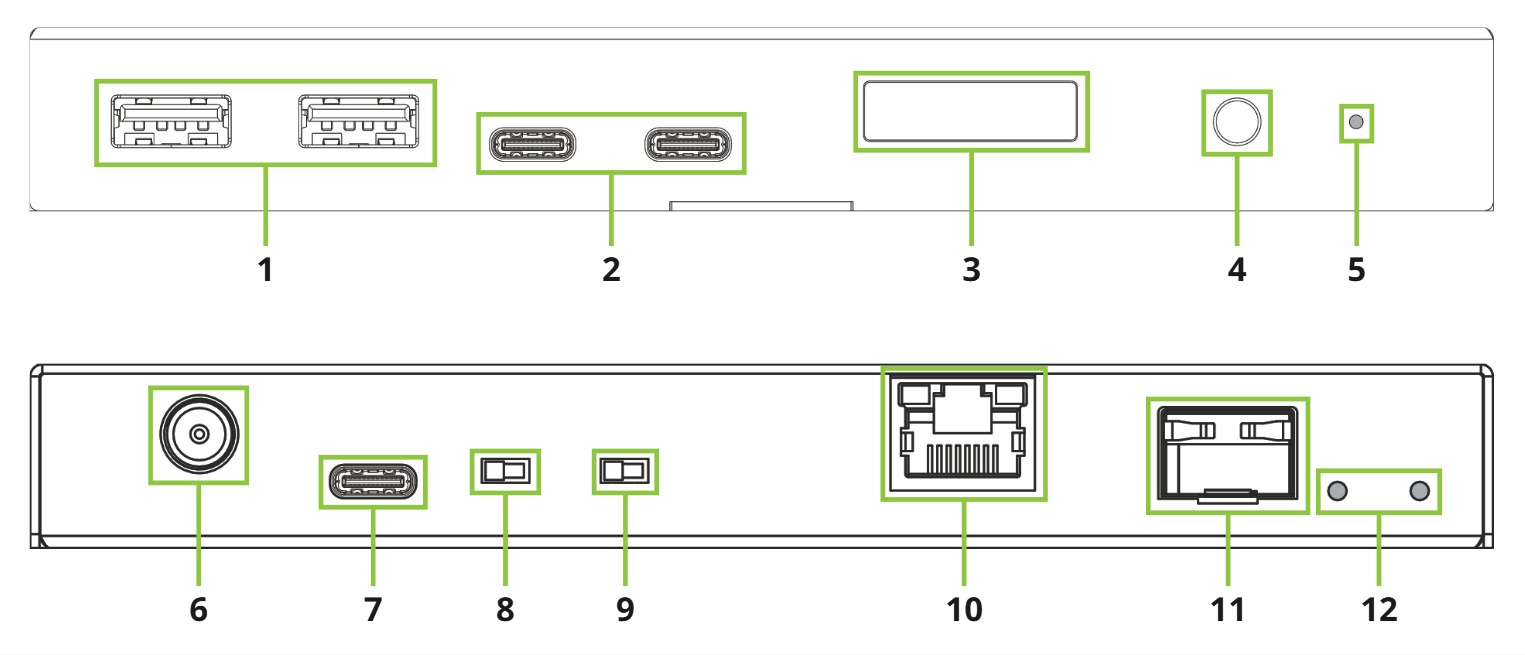 1 2 3 4 5

6 7 8 9 10 11 12