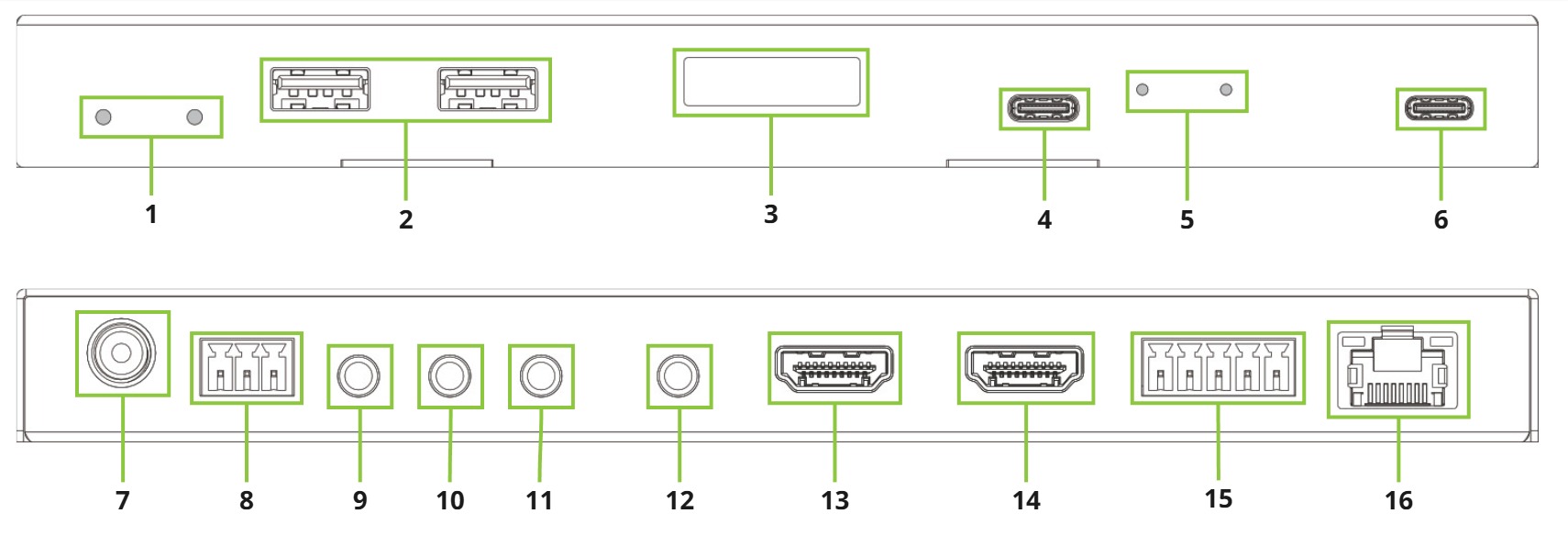 1
2
3
4
5
6

7
8
9
10
11
12
13
14
15
16