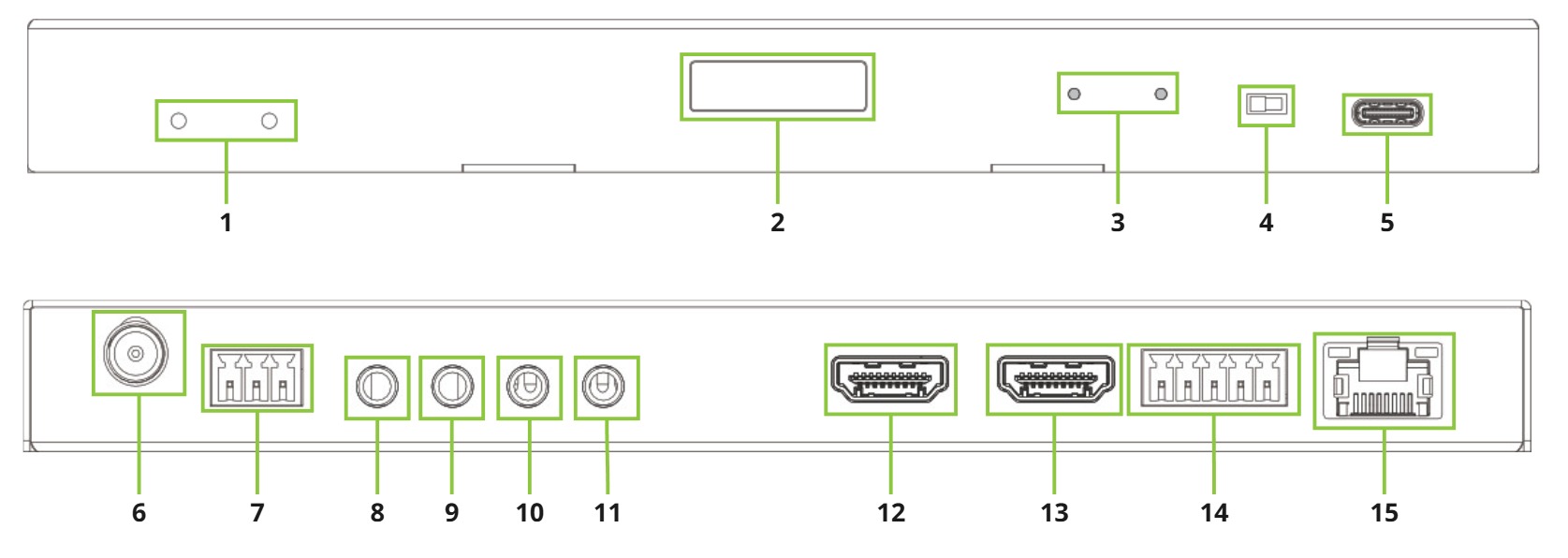 1
2
3
4
5

6
7
8
9
10
11
12
13
14
15